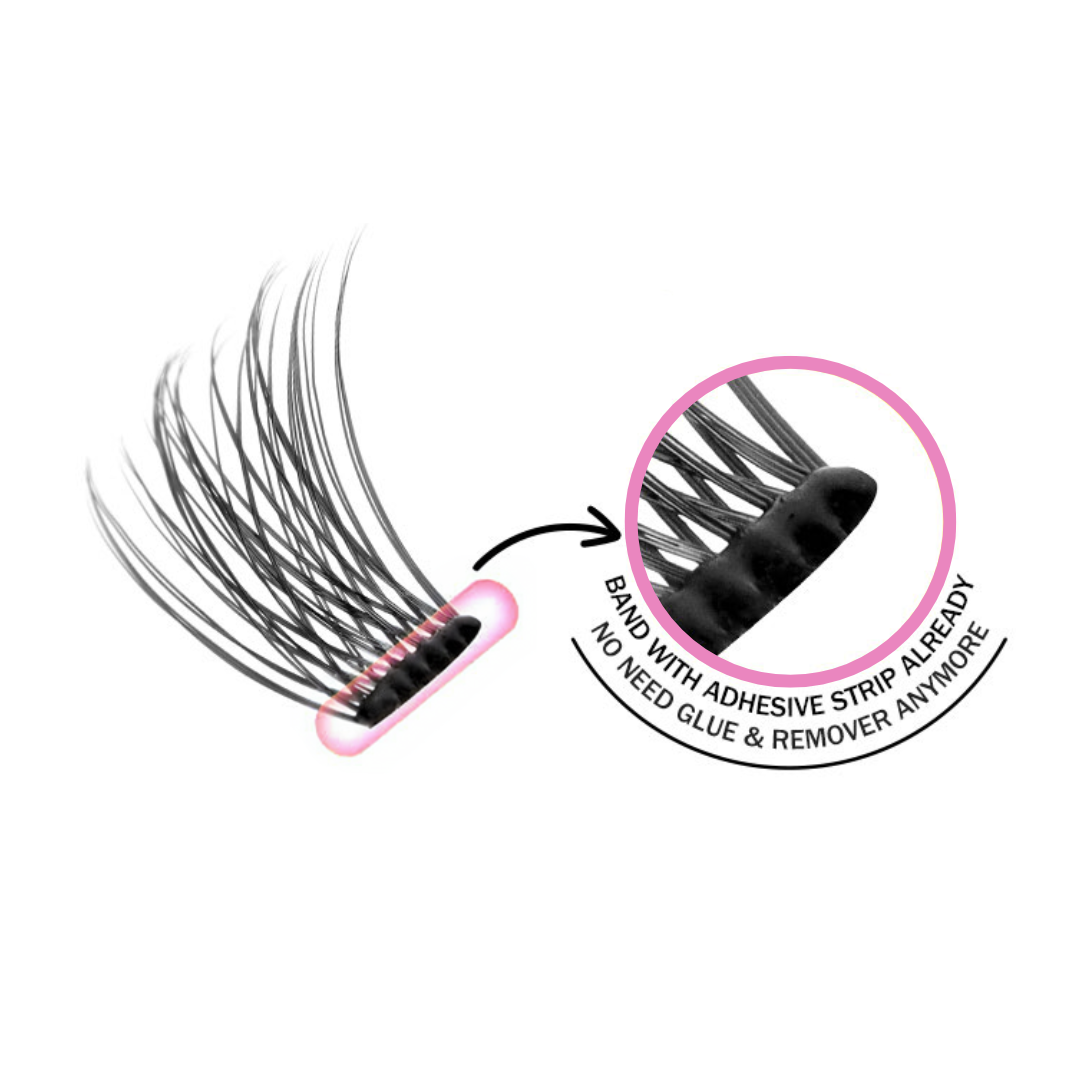 BAND WITH ADHESIVE STRIP ALREADY
NO NEED GLUE & REMOVER ANYMORE